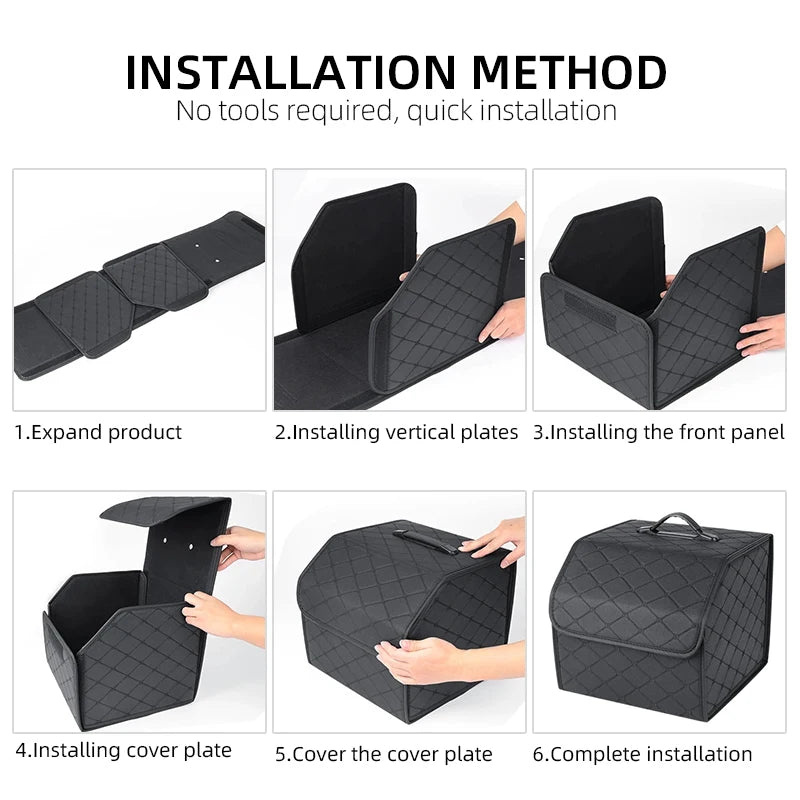 INSTALLATION METHOD
No tools required, quick installation

1.Expand product
2.Installing vertical plates
3.Installing the front panel

4.Installing cover plate
5.Cover the cover plate
6.Complete installation