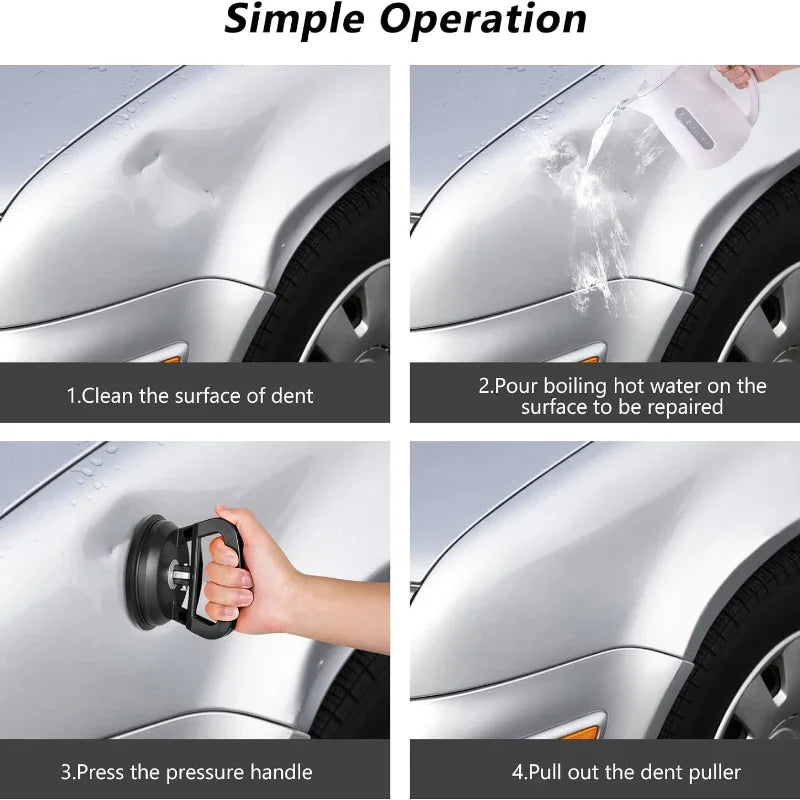 Simple Operation

1.Clean the surface of dent

2.Pour boiling hot water on the surface to be repaired

3.Press the pressure handle

4.Pull out the dent puller