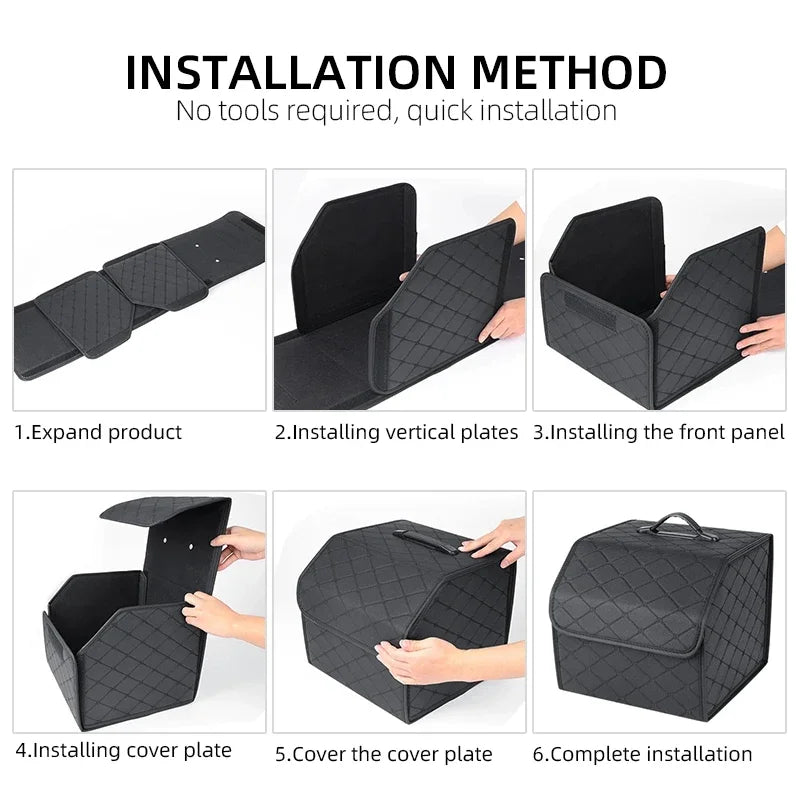 INSTALLATION METHOD
No tools required, quick installation

1.Expand product

2.Installing vertical plates

3.Installing the front panel

4.Installing cover plate

5.Cover the cover plate

6.Complete installation